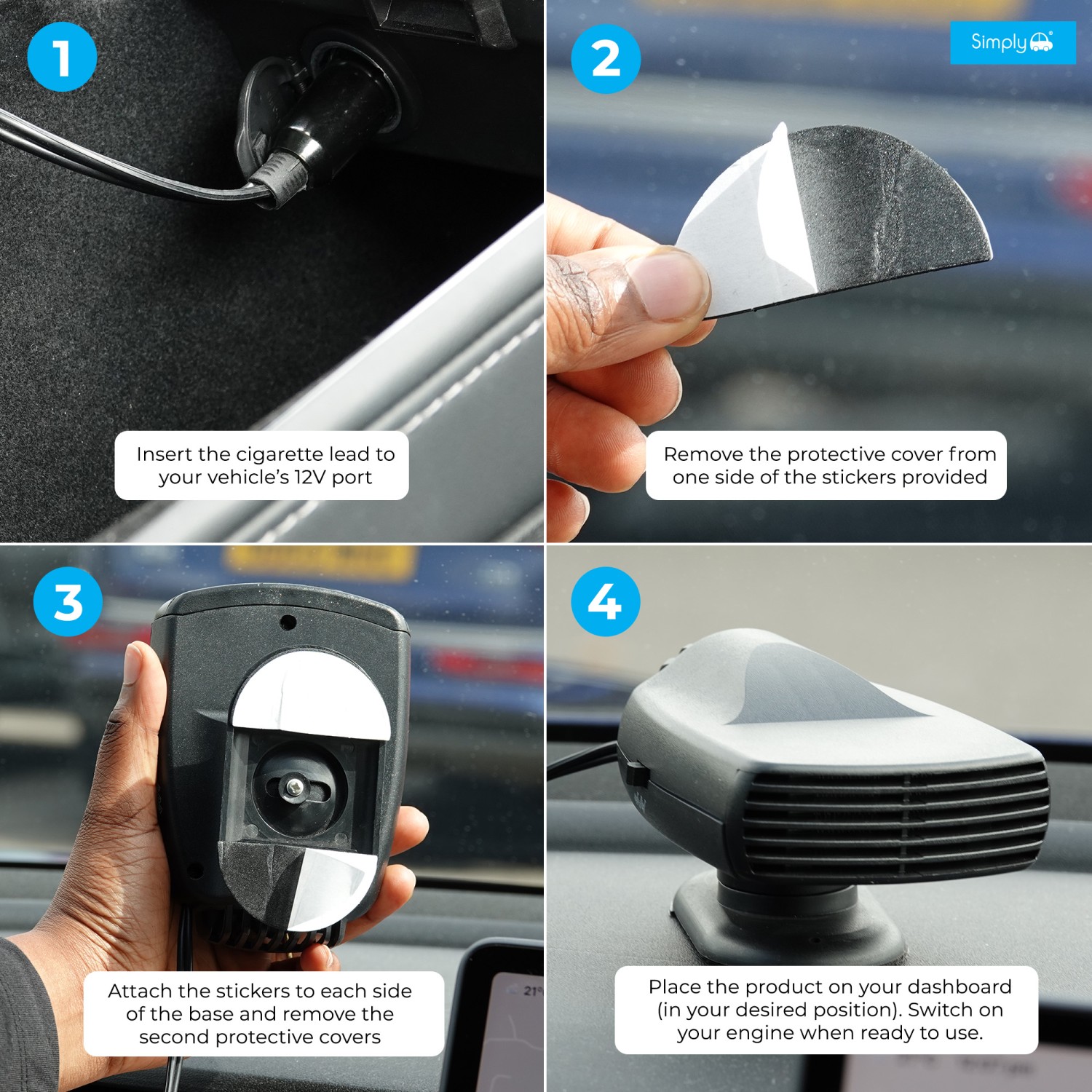 1

Insert the cigarette lead to your vehicle's 12V port

2

Simply

Remove the protective cover from one side of the stickers provided

3

Attach the stickers to each side of the base and remove the second protective covers

21°

4

Place the product on your dashboard (in your desired position). Switch on your engine when ready to use.