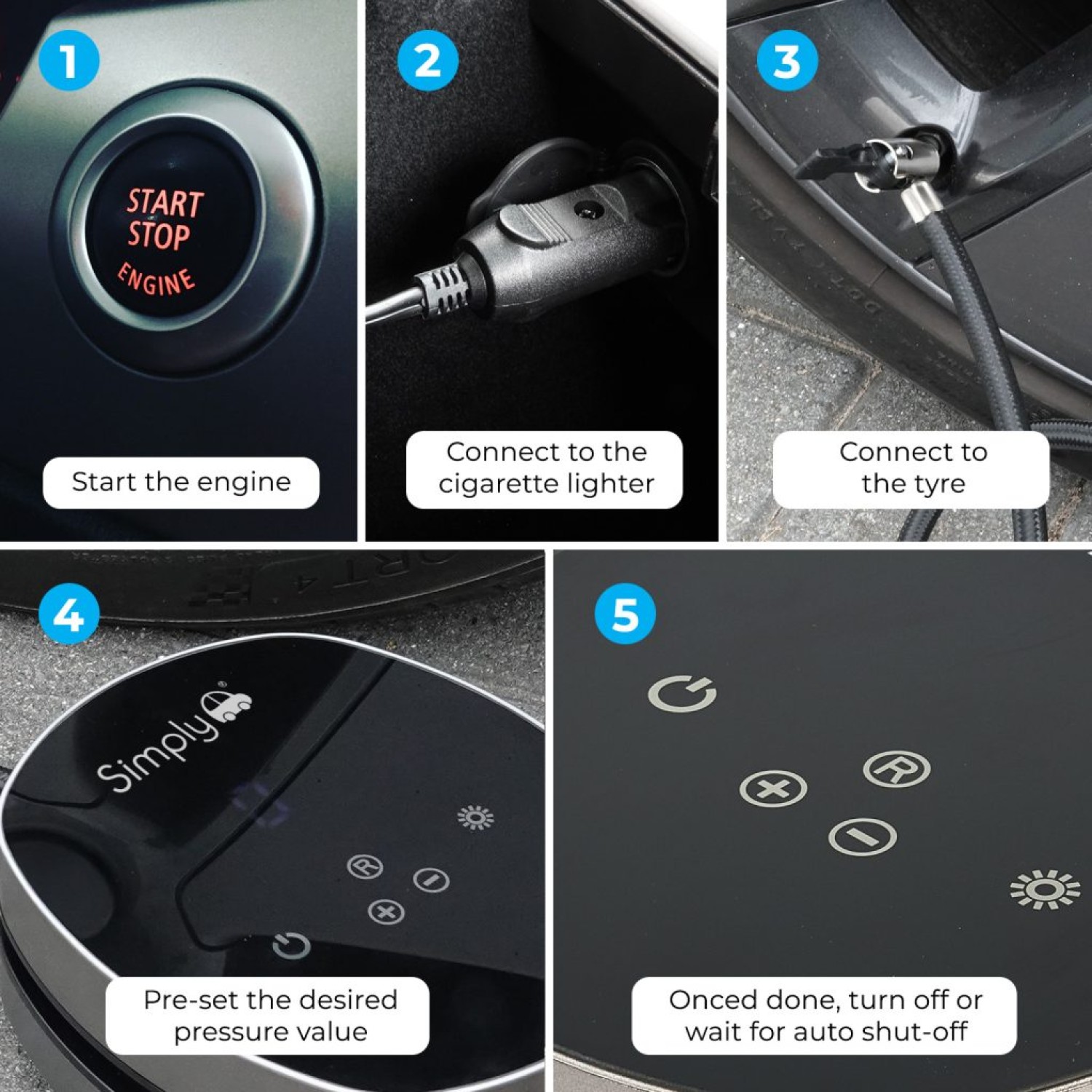 1

START
STOP
ENGINE

Start the engine

2

Connect to the cigarette lighter

3

Connect to the tyre

4

Simply

R

Pre-set the desired pressure value

5

R

Onced done, turn off or wait for auto shut-off