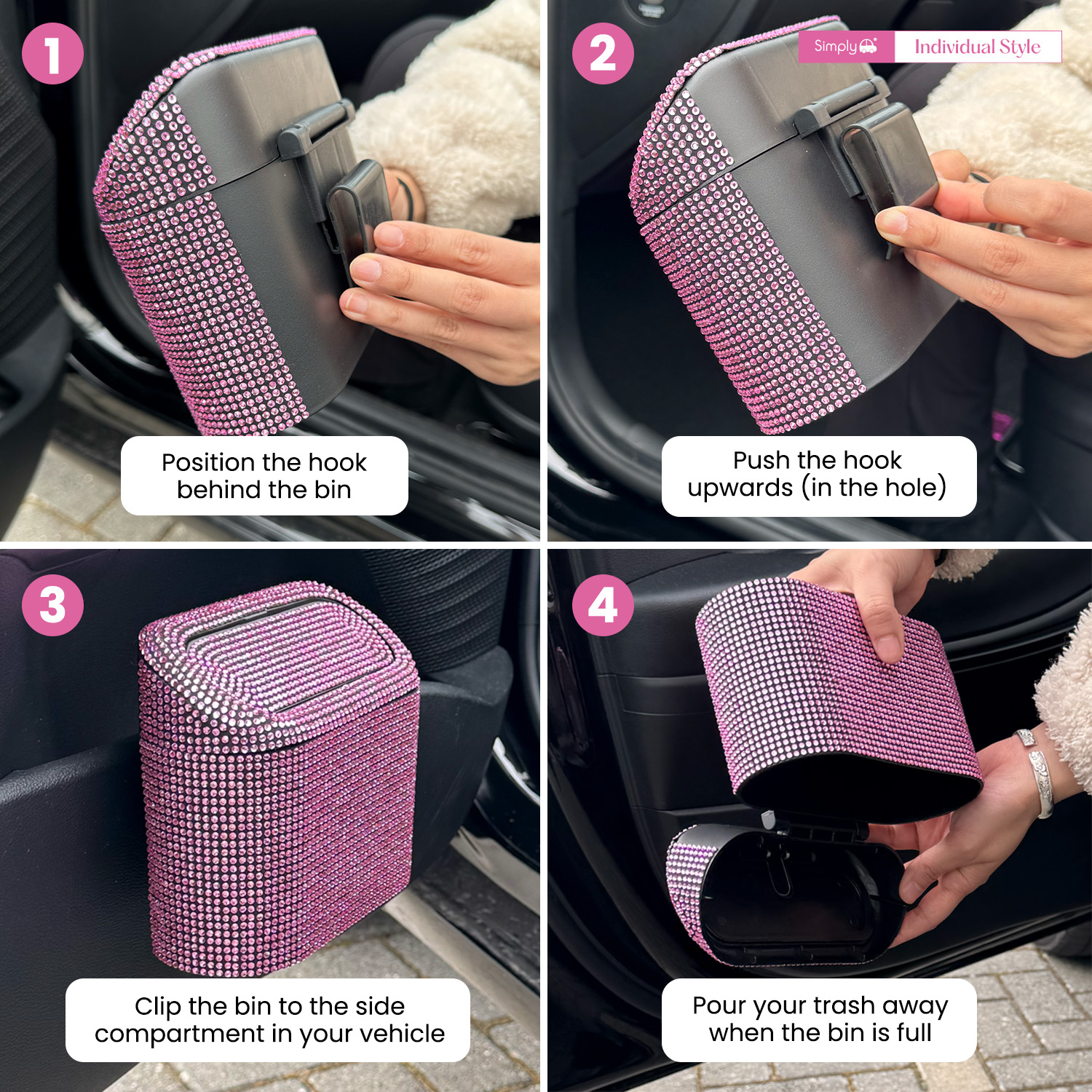 1

Position the hook behind the bin

2

Simply Individual Style

Push the hook upwards (in the hole)

3

Clip the bin to the side compartment in your vehicle

4

Pour your trash away when the bin is full