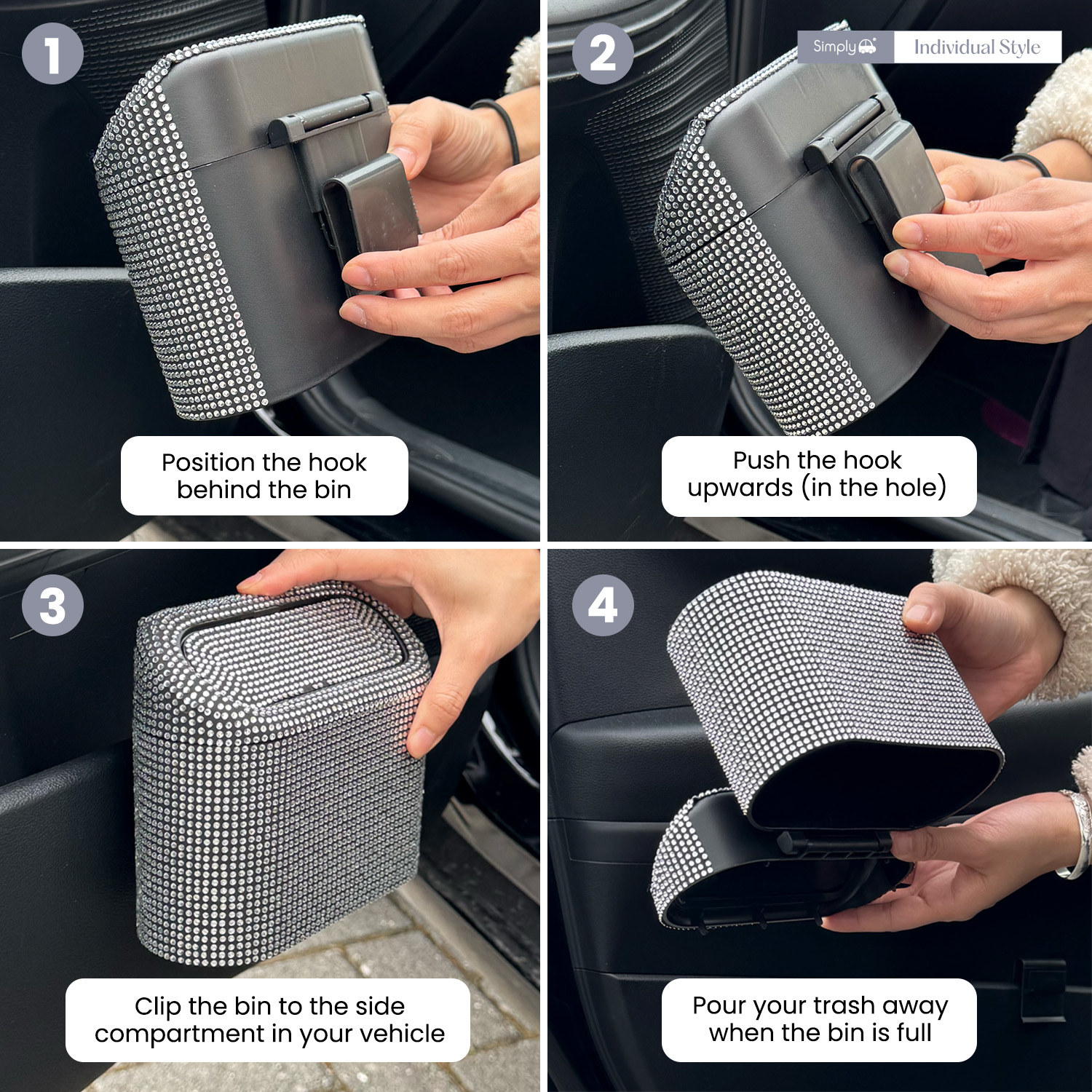 1

Position the hook behind the bin

2

Simply

Individual Style

Push the hook upwards (in the hole)

3

Clip the bin to the side compartment in your vehicle

4

Pour your trash away when the bin is full