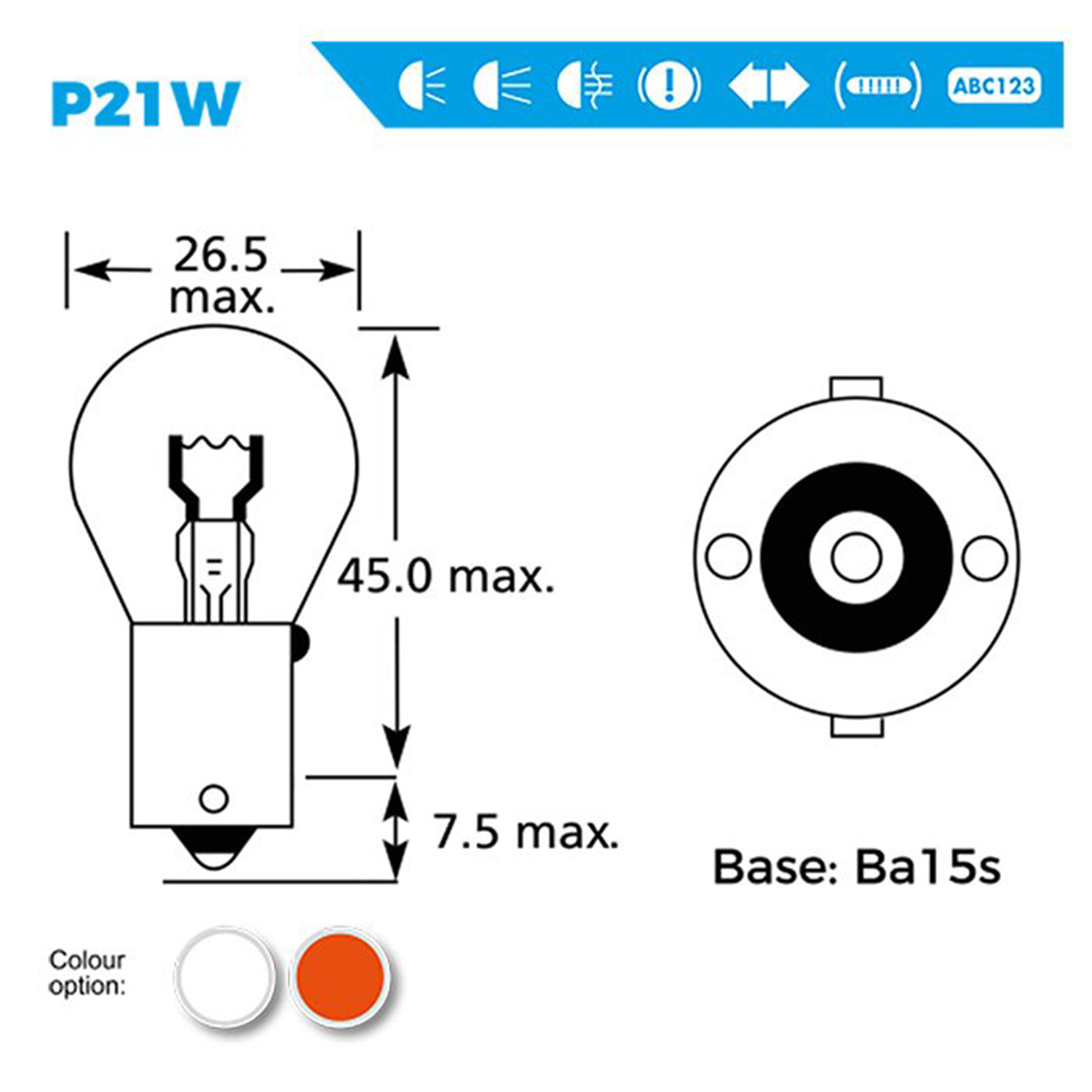 P21W

ABC123

26.5 max.

45.0 max.

7.5 max.

Base: Ba15s

Colour option: